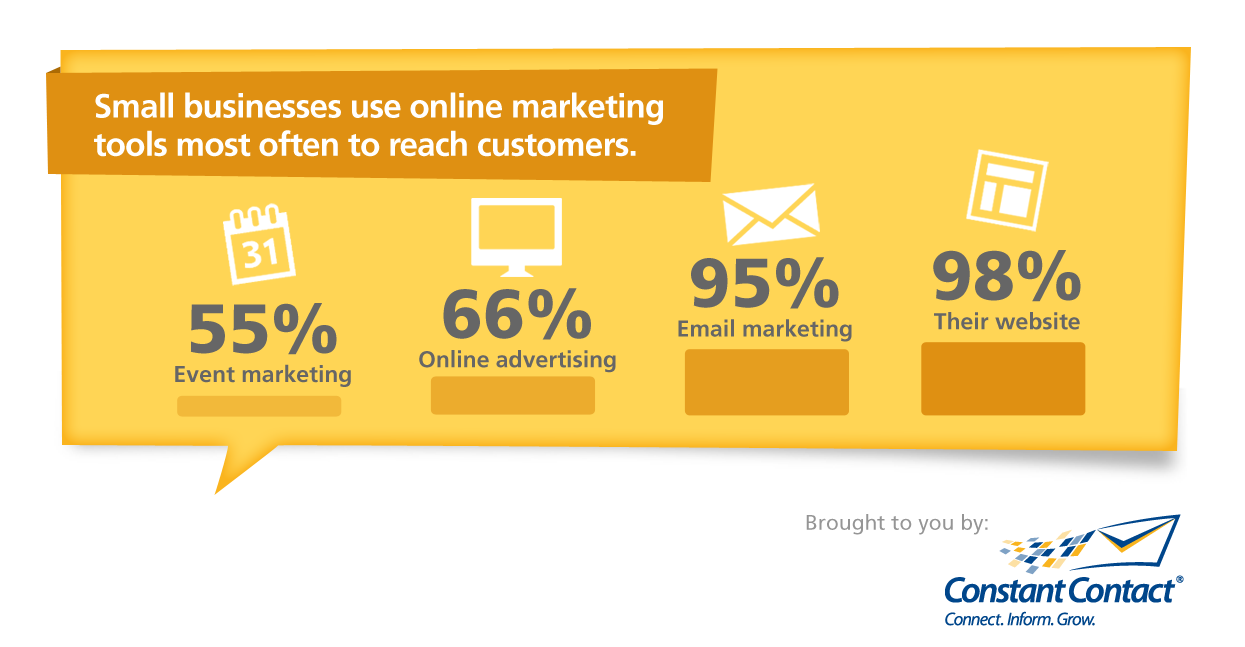 Small businesses use online marketing tools most often to reach customers.

31

55%
Event marketing

66%
Online advertising

95%
Email marketing

98%
Their website

Brought to you by:

Constant Contact®
Connect. Inform. Grow.